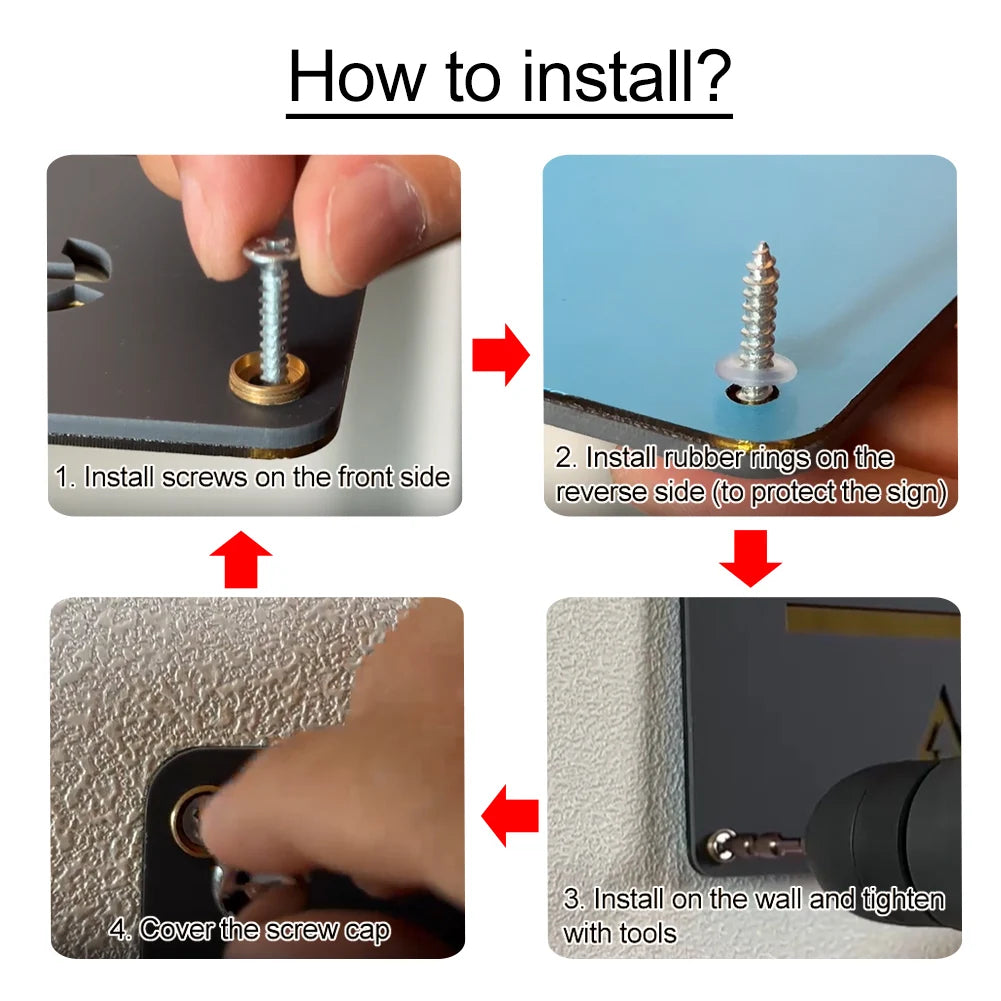 How to install?

1. Install screws on the front side

2. Install rubber rings on the reverse side (to protect the sign)

3. Install on the wall and tighten with tools

4. Cover the screw cap